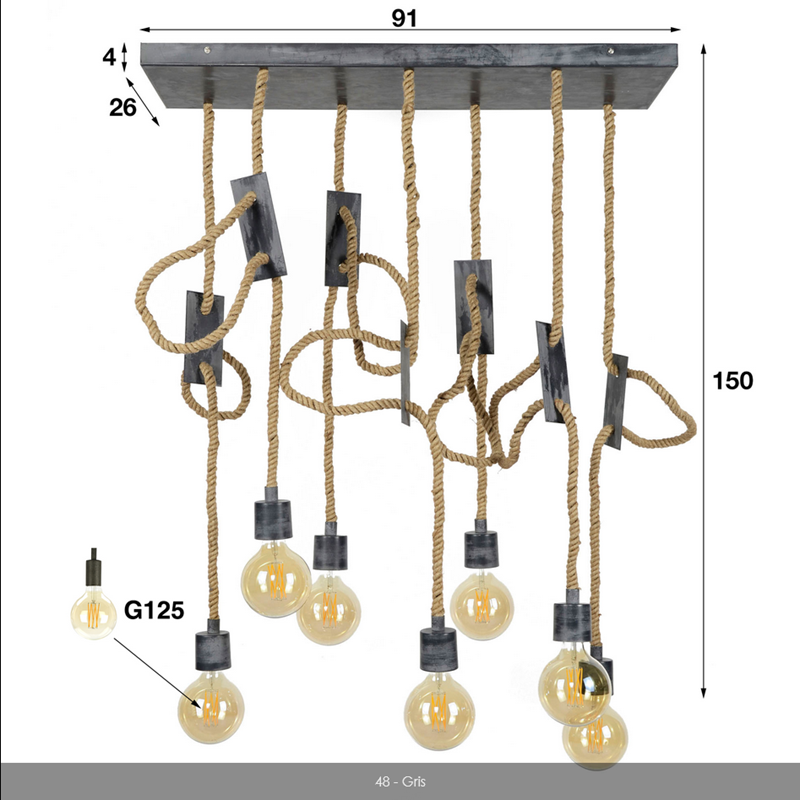 91

4

26

150

G125

48 - Gris